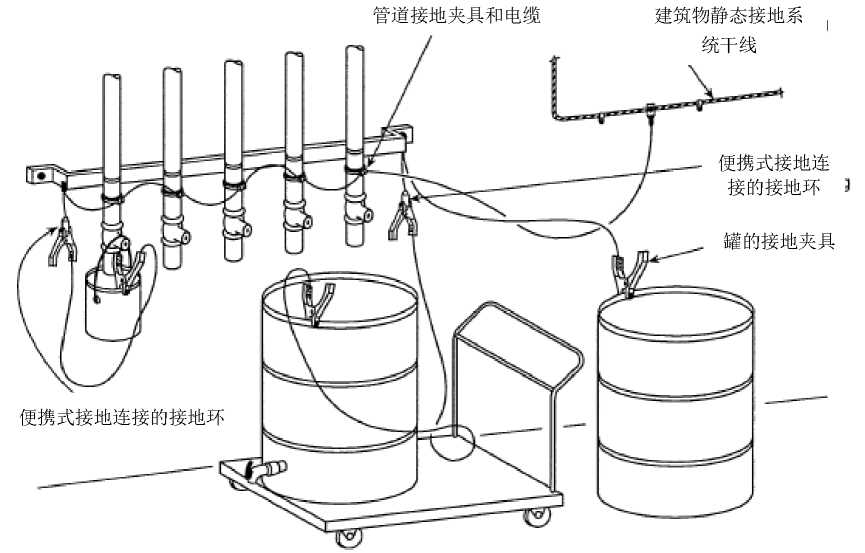 管道接地夹具和电缆

建筑物静态接地系统干线

便携式接地连接的接地环

罐的接地夹具

便携式接地连接的接地环