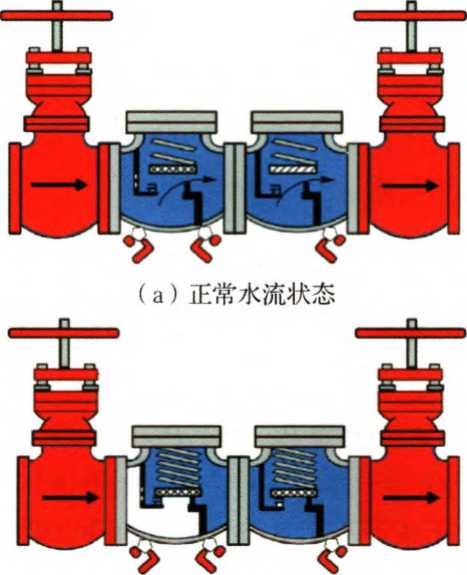 （a）正常水流状态